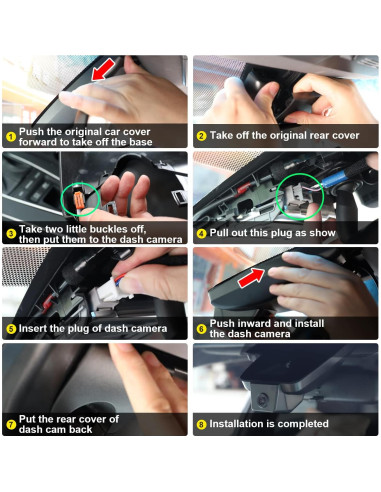 1 Push the original car cover forward to take off the base

2 Take off the original rear cover

3 Take two little buckles off, then put them to the dash camera

4 Pull out this plug as show

5 Insert the plug of dash camera

6 Push inward and install the dash camera

7 Put the rear cover of dash cam back

8 Installation is completed