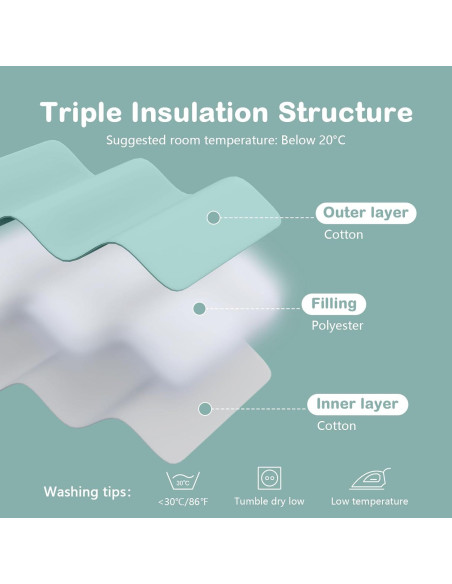 Triple Insulation Structure

Suggested room temperature: Below 20°C

Outer layer
Cotton

Filling
Polyester

Inner layer
Cotton

Washing tips:

30°C
<30°C/86°F

Tumble dry low

Low temperature