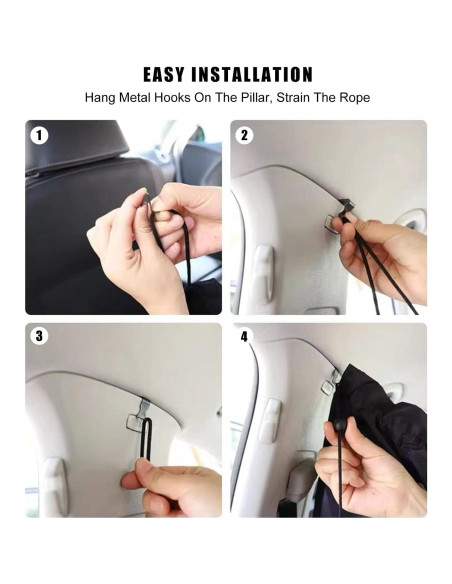 EASY INSTALLATION

Hang Metal Hooks On The Pillar, Strain The Rope

1

2

3

4