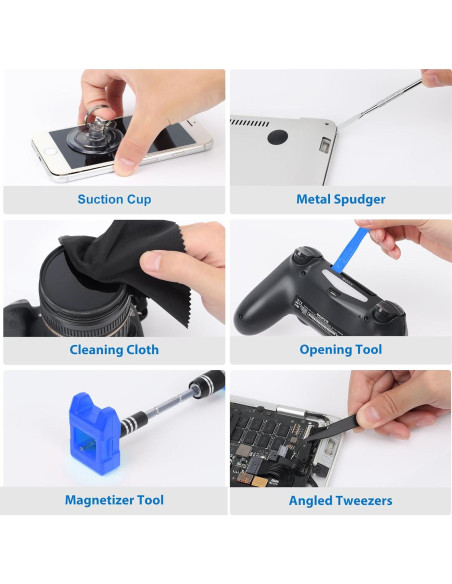 Suction Cup

Metal Spudger

Cleaning Cloth

Opening Tool

Magnetizer Tool

Angled Tweezers