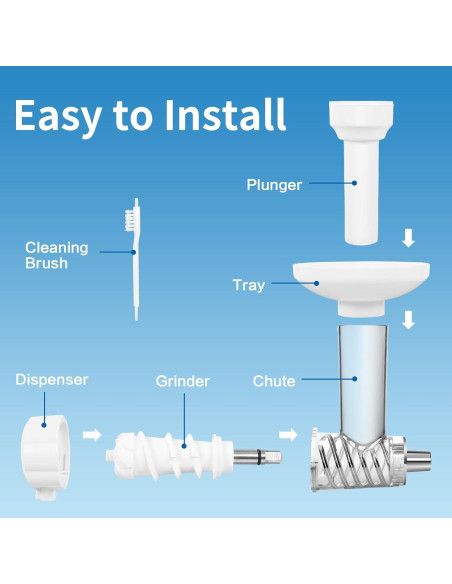 Easy to Install

Plunger

Cleaning Brush

Tray

Dispenser

Grinder

Chute