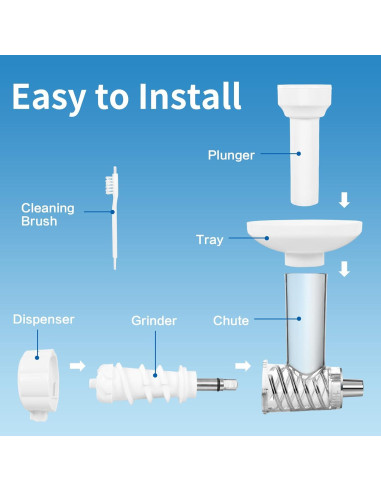 Easy to Install

Plunger

Cleaning Brush

Tray

Dispenser

Grinder

Chute