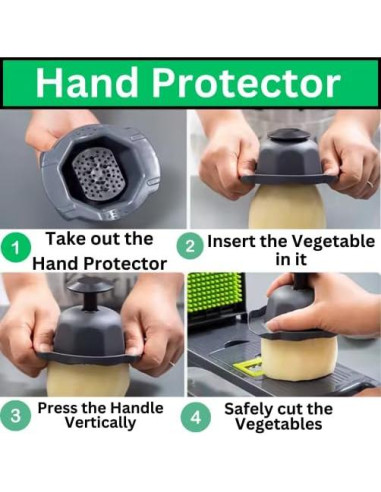 Hand Protector

1 Take out the Hand Protector

2 Insert the Vegetable in it

3 Press the Handle Vertically

4 Safely cut the Vegetables