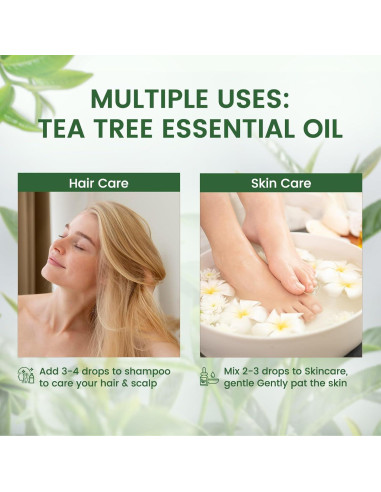 MULTIPLE USES:
TEA TREE ESSENTIAL OIL

Hair Care

Add 3-4 drops to shampoo to care your hair & scalp

Skin Care

Mix 2-3 drops to Skincare, gentle Gently pat the skin