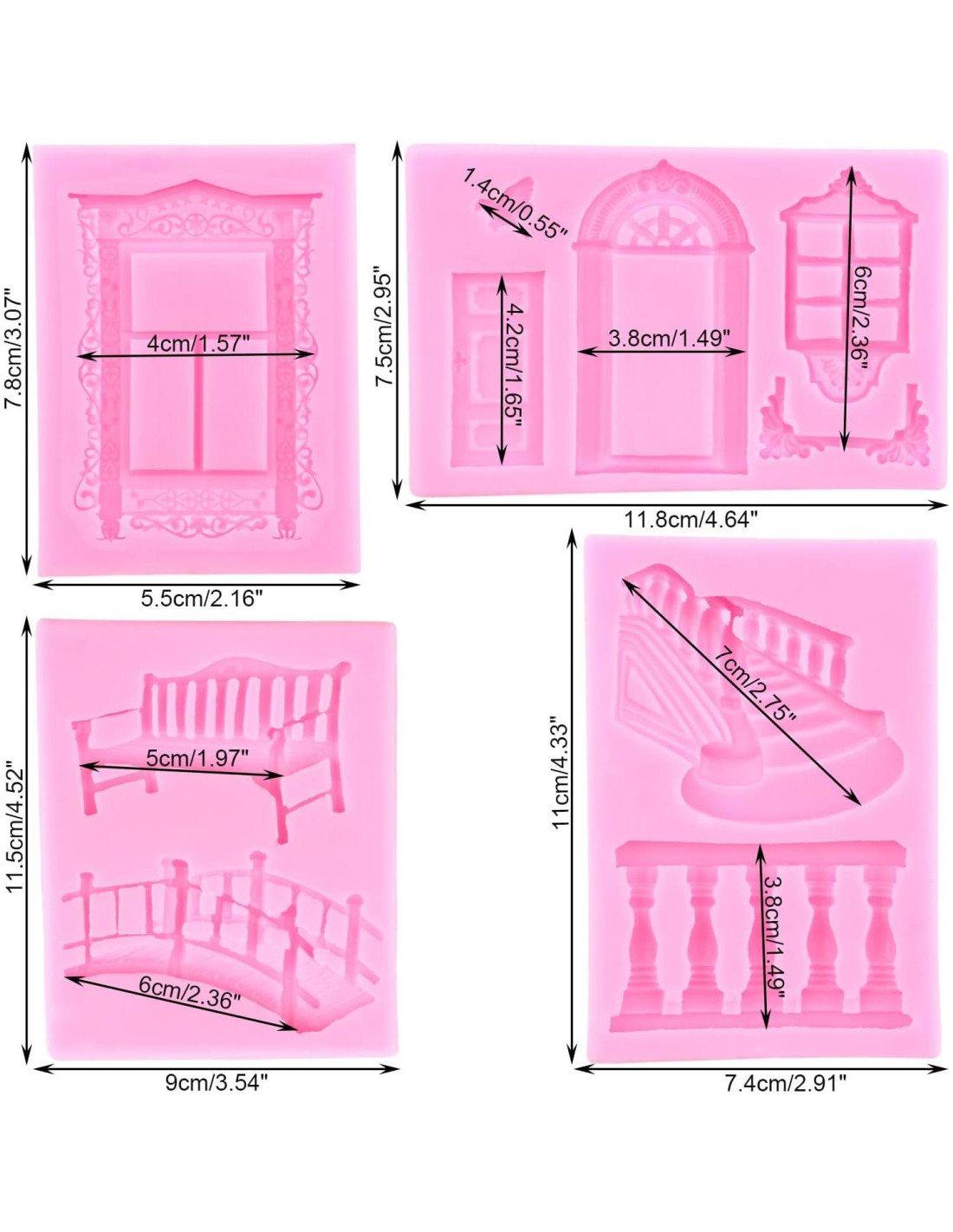 7.8cm/3.07"
4cm/1.57"
5.5cm/2.16"

7.5cm/2.95"
1.4cm/0.55"
4.2cm/1.65"
3.8cm/1.49"
6cm/2.36"
11.8cm/4.64"

11.5cm/4.52"
5cm/1.97"
6cm/2.36"
9cm/3.54"

11cm/4.33"
7cm/2.75"
3.8cm/1.49"
7.4cm/2.91"