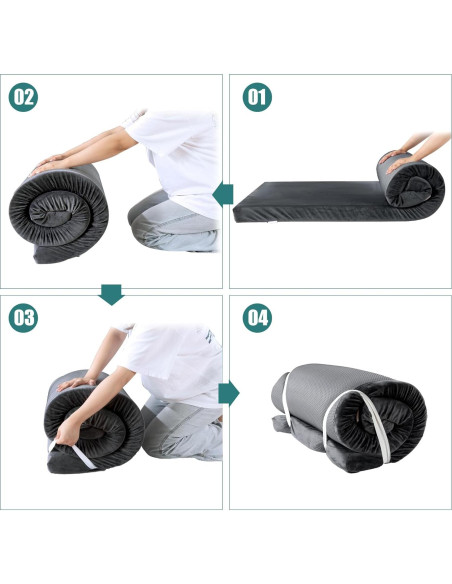 02

01

03

04