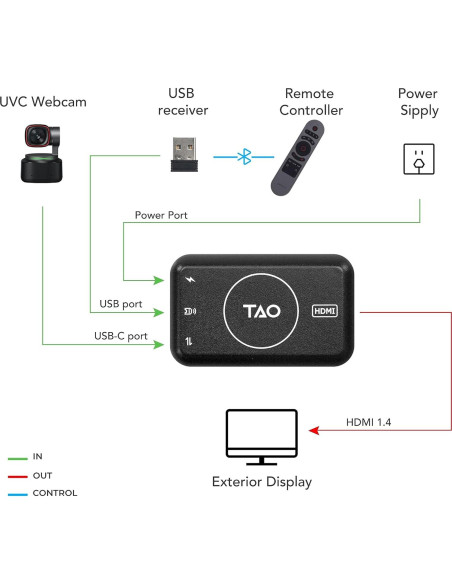 UVC Webcam

USB receiver

Remote Controller

Power Sipply

Power Port

USB port

USB-C port

TAO

HDMI

HDMI 1.4

Exterior Display

IN

OUT

CONTROL