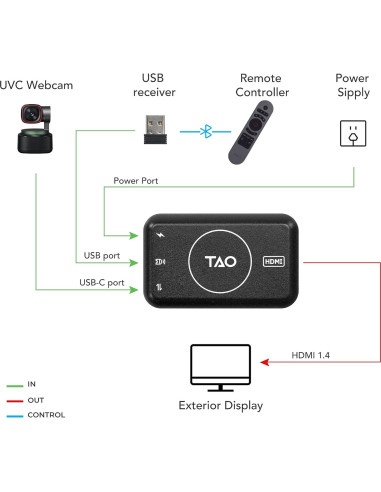 UVC Webcam

USB receiver

Remote Controller

Power Sipply

Power Port

USB port

USB-C port

TAO

HDMI

HDMI 1.4

Exterior Display

IN

OUT

CONTROL