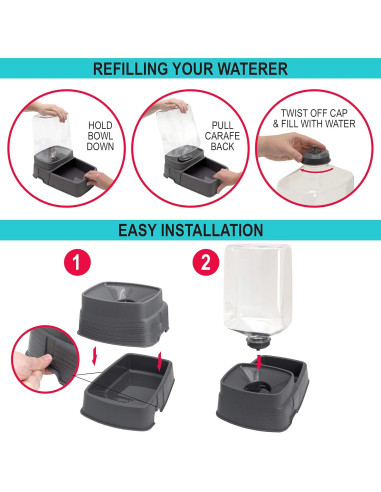 REFILLING YOUR WATERER

HOLD BOWL DOWN

PULL CARAFE BACK

TWIST OFF CAP & FILL WITH WATER

EASY INSTALLATION

1

2