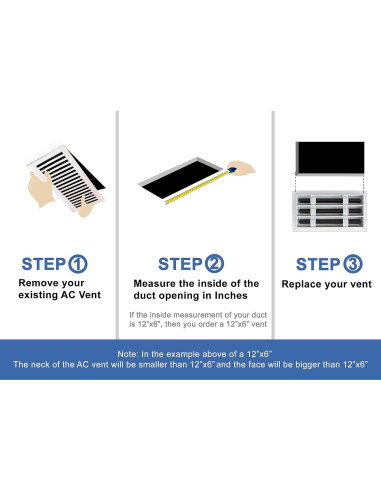 STEP ①
Remove your existing AC Vent

STEP ②
Measure the inside of the duct opening in Inches

If the inside measurement of your duct is 12"x6", then you order a 12"x6" vent

STEP ③
Replace your vent

Note: In the example above of a 12"x6"
The neck of the AC vent will be smaller than 12"x6" and the face will be bigger than 12"x6"