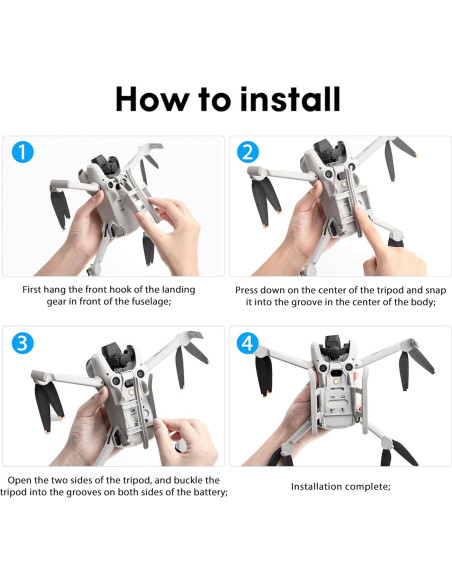 How to install

1

First hang the front hook of the landing gear in front of the fuselage;

2

Press down on the center of the tripod and snap it into the groove in the center of the body;

3

Open the two sides of the tripod, and buckle the tripod into the grooves on both sides of the battery;

4

Installation complete;