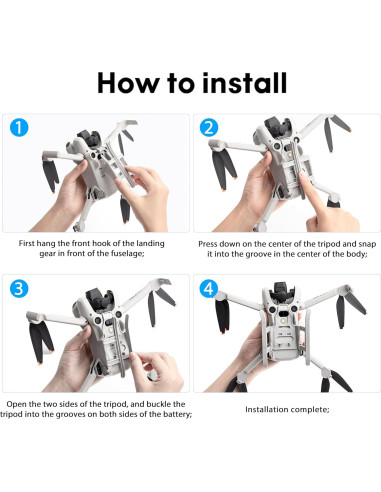 How to install

1

First hang the front hook of the landing gear in front of the fuselage;

2

Press down on the center of the tripod and snap it into the groove in the center of the body;

3

Open the two sides of the tripod, and buckle the tripod into the grooves on both sides of the battery;

4

Installation complete;