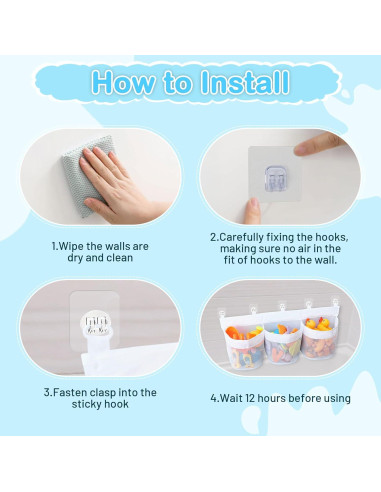 How to Install

1.Wipe the walls are dry and clean

2.Carefully fixing the hooks, making sure no air in the fit of hooks to the wall.

3.Fasten clasp into the sticky hook

4.Wait 12 hours before using