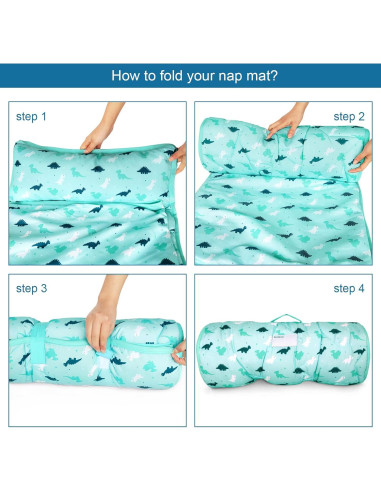 How to fold your nap mat?

step 1

step 2

step 3

step 4