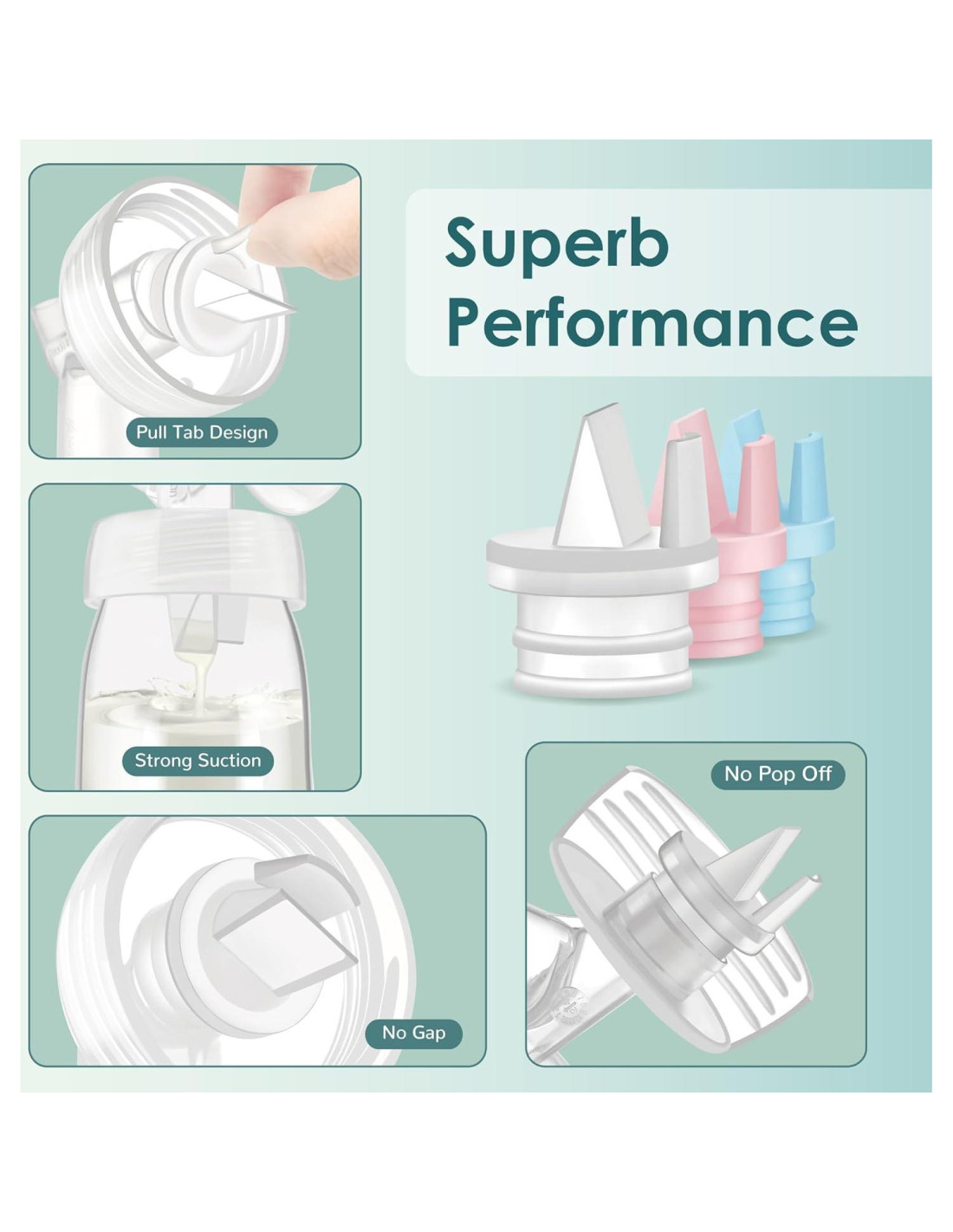 Superb Performance

Pull Tab Design

Strong Suction

No Pop Off

No Gap