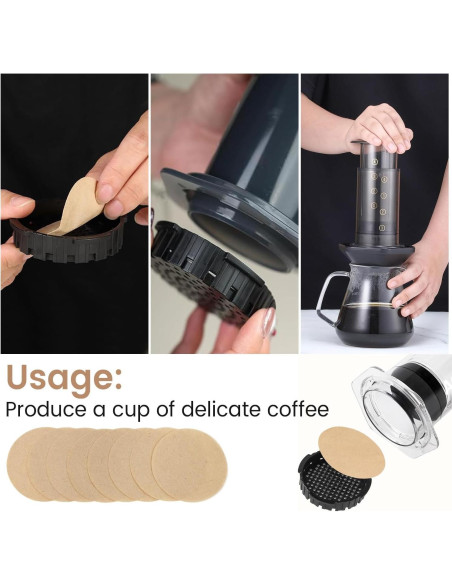 Usage:
Produce a cup of delicate coffee