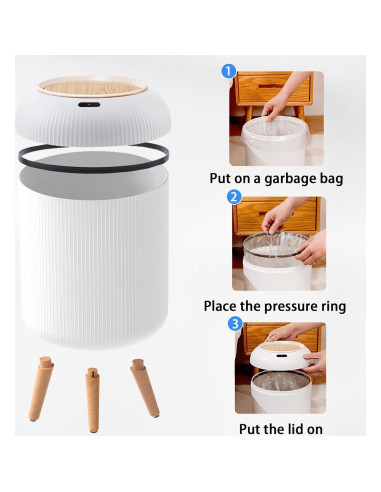 1
Put on a garbage bag
2
Place the pressure ring
3
Put the lid on