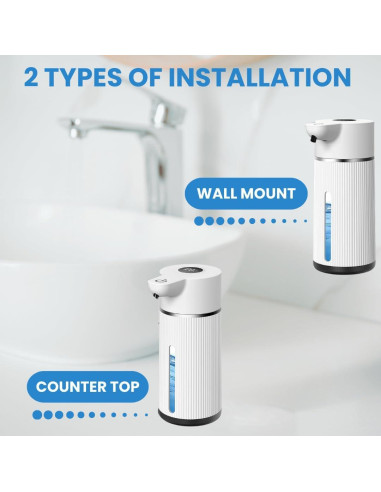 2 TYPES OF INSTALLATION

WALL MOUNT

COUNTER TOP