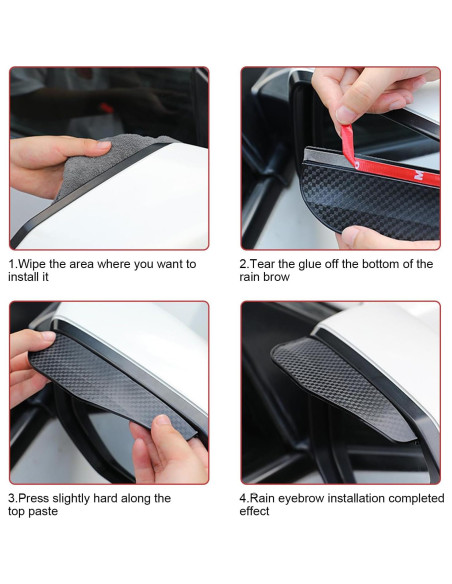 1.Wipe the area where you want to install it

2.Tear the glue off the bottom of the rain brow

3.Press slightly hard along the top paste

4.Rain eyebrow installation completed effect