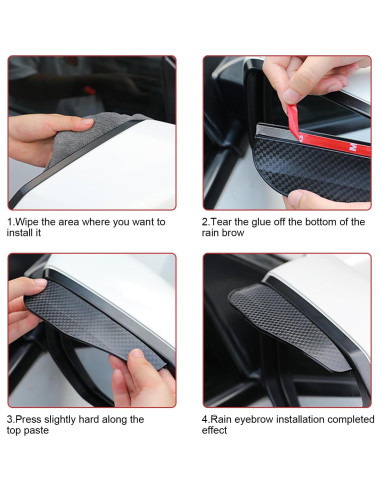 1.Wipe the area where you want to install it

2.Tear the glue off the bottom of the rain brow

3.Press slightly hard along the top paste

4.Rain eyebrow installation completed effect