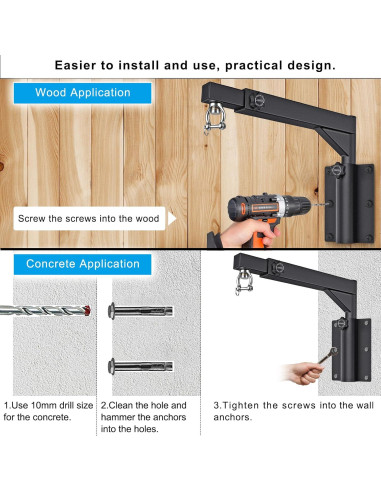 Easier to install and use, practical design.

Wood Application

Screw the screws into the wood

Concrete Application

1.Use 10mm drill size for the concrete.

2.Clean the hole and hammer the anchors into the holes.

3.Tighten the screws into the wall anchors.