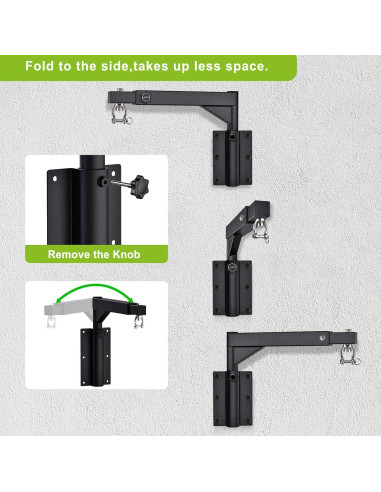 Fold to the side,takes up less space.

Remove the Knob