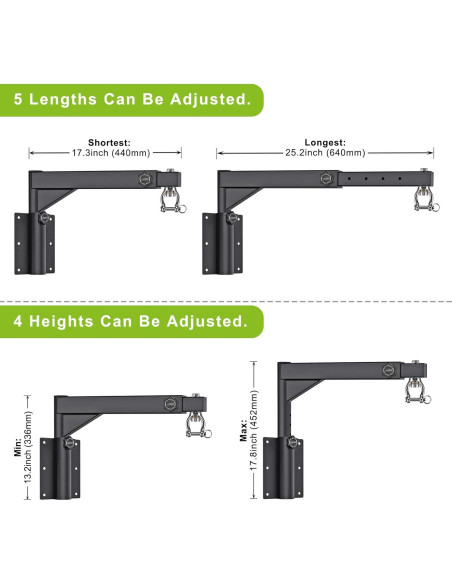 5 Lengths Can Be Adjusted.

Shortest:
17.3inch (440mm)

Longest:
25.2inch (640mm)

4 Heights Can Be Adjusted.

Min:
13.2inch (336mm)

Max:
17.8inch (452mm)