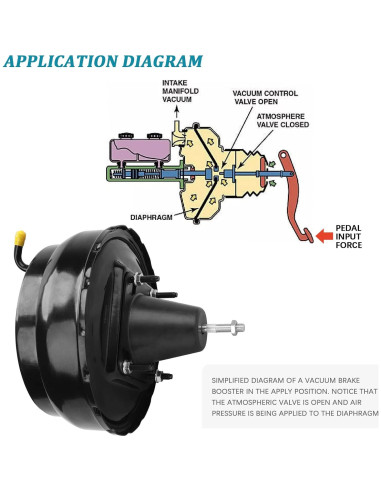 APPLICATION DIAGRAM

INTAKE MANIFOLD VACUUM

VACUUM CONTROL VALVE OPEN

ATMOSPHERE VALVE CLOSED

DIAPHRAGM

PEDAL INPUT FORCE

SIMPLIFIED DIAGRAM OF A VACUUM BRAKE BOOSTER IN THE APPLY POSITION. NOTICE THAT THE ATMOSPHERIC VALVE IS OPEN AND AIR PRESSURE IS BEING APPLIED TO THE DIAPHRAGM