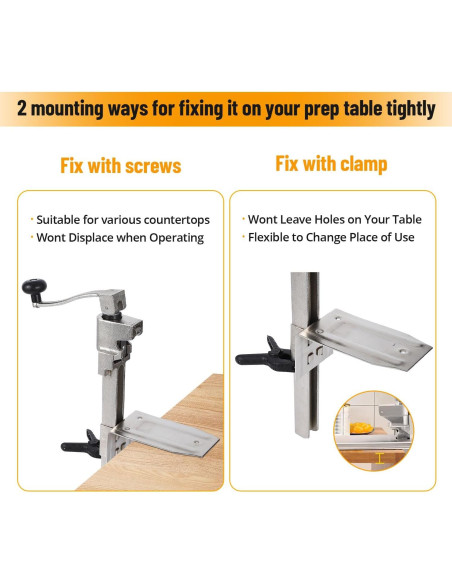 2 mounting ways for fixing it on your prep table tightly

Fix with screws

· Suitable for various countertops
· Wont Displace when Operating

Fix with clamp

· Wont Leave Holes on Your Table
· Flexible to Change Place of Use