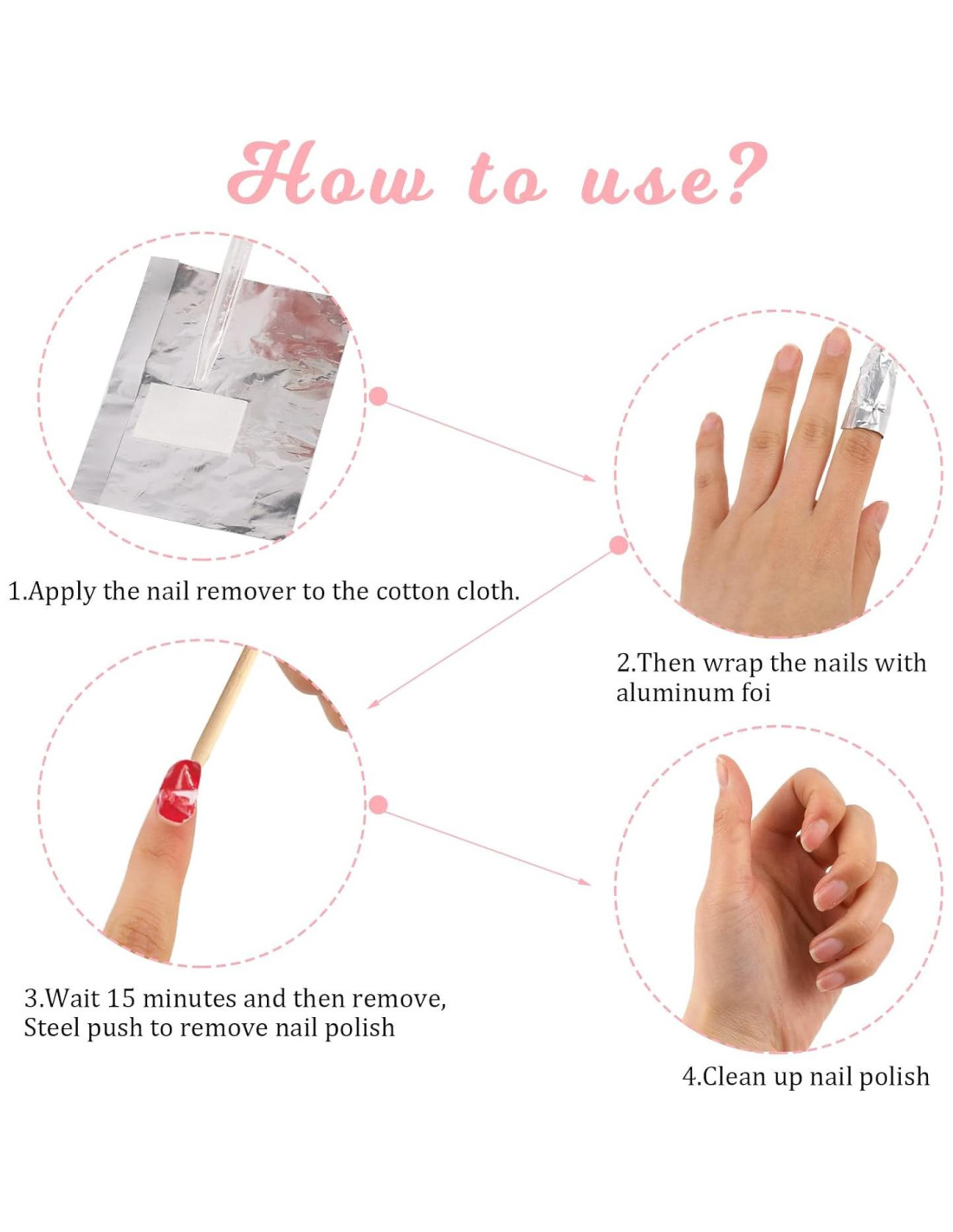 How to use?

1.Apply the nail remover to the cotton cloth.

2.Then wrap the nails with aluminum foi

3.Wait 15 minutes and then remove, Steel push to remove nail polish

4.Clean up nail polish