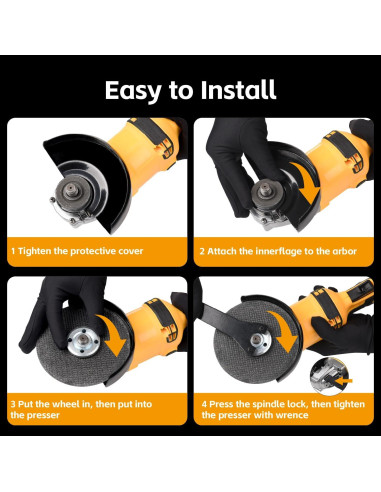 Easy to Install

1 Tighten the protective cover

2 Attach the innerflage to the arbor

3 Put the wheel in, then put into the presser

4 Press the spindle lock, then tighten the presser with wrence