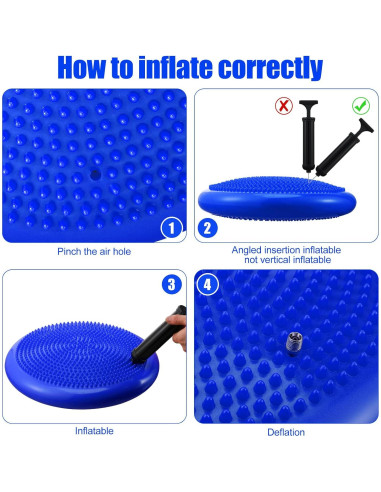 How to inflate correctly

1

Pinch the air hole

2

Angled insertion inflatable not vertical inflatable

3

Inflatable

4

Deflation