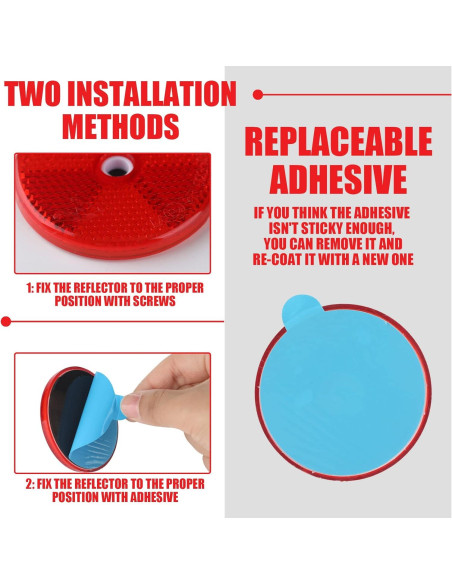 TWO INSTALLATION METHODS

1: FIX THE REFLECTOR TO THE PROPER POSITION WITH SCREWS

2: FIX THE REFLECTOR TO THE PROPER POSITION WITH ADHESIVE

REPLACEABLE ADHESIVE

IF YOU THINK THE ADHESIVE ISN'T STICKY ENOUGH, YOU CAN REMOVE IT AND RE-COAT IT WITH A NEW ONE