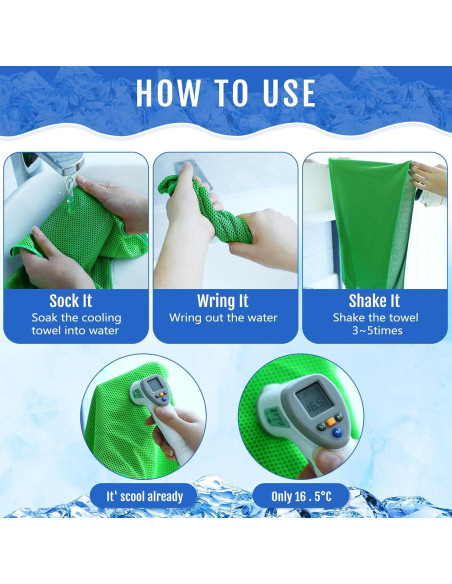 HOW TO USE

Sock It
Soak the cooling towel into water

Wring It
Wring out the water

Shake It
Shake the towel 3~5times

16.5

It' scool already

Only 16 . 5°C