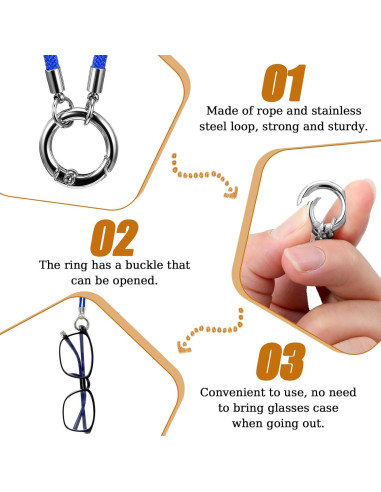 01

Made of rope and stainless steel loop, strong and sturdy.

02

The ring has a buckle that can be opened.

03

Convenient to use, no need to bring glasses case when going out.