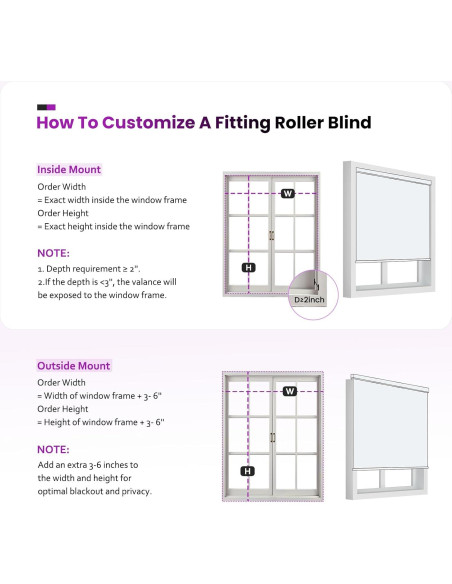 How To Customize A Fitting Roller Blind

Inside Mount

Order Width
= Exact width inside the window frame
Order Height
= Exact height inside the window frame

NOTE:

1. Depth requirement ≥ 2".
2.If the depth is <3", the valance will be exposed to the window frame.

W

H

D≥2inch

Outside Mount

Order Width
= Width of window frame + 3- 6"
Order Height
= Height of window frame + 3- 6"

NOTE:

Add an extra 3-6 inches to the width and height for optimal blackout and privacy.

W

H