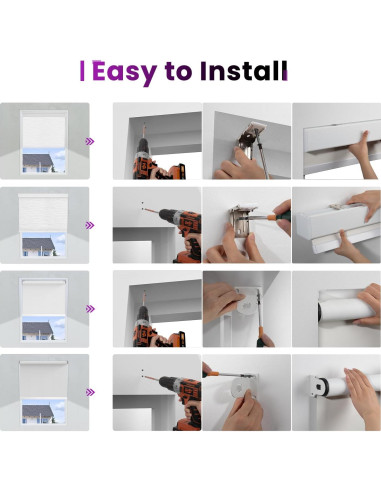 Easy to Install