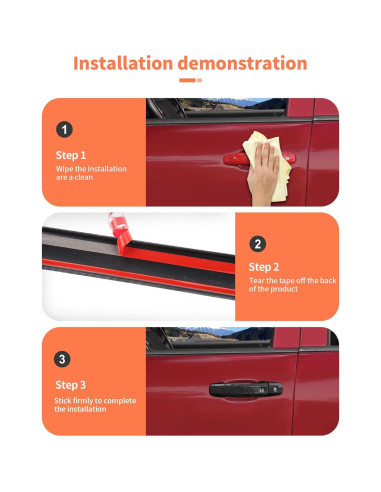 Installation demonstration

1

Step 1

Wipe the installation are a clean

2

Step 2

Tear the tape off the back of the product

3

Step 3

Stick firmly to complete the installation