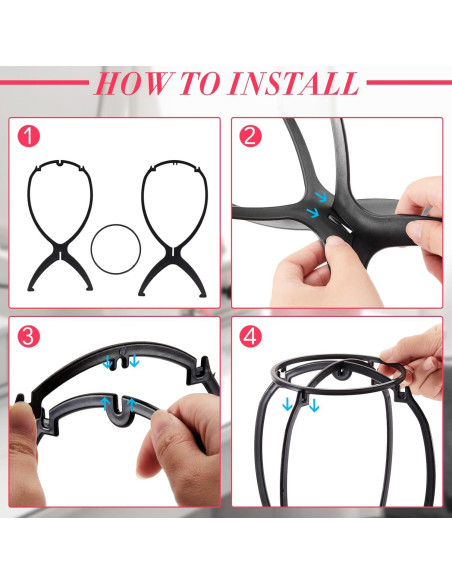 HOW TO INSTALL

1

2

3

4