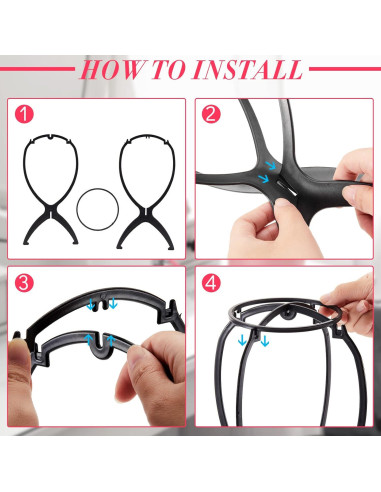 HOW TO INSTALL

1

2

3

4