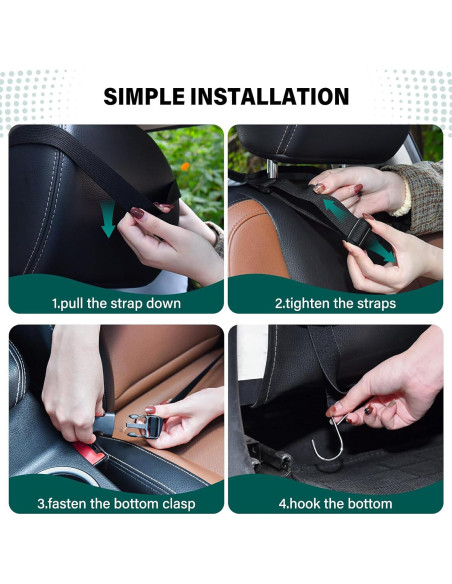 SIMPLE INSTALLATION

1.pull the strap down

2.tighten the straps

3.fasten the bottom clasp

4.hook the bottom