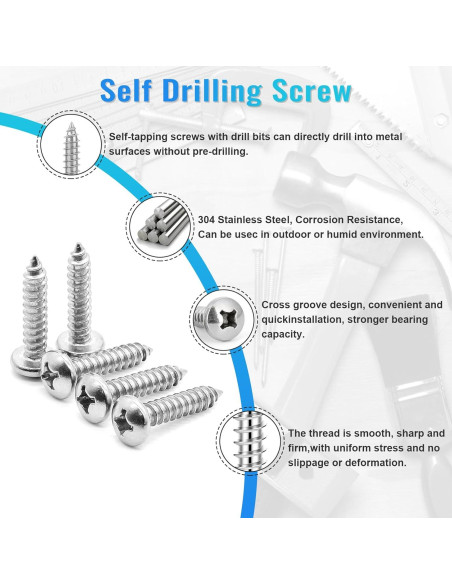 Self Drilling Screw

Self-tapping screws with drill bits can directly drill into metal surfaces without pre-drilling.

304 Stainless Steel, Corrosion Resistance, Can be usec in outdoor or humid environment.

Cross groove design, convenient and quickinstallation, stronger bearing capacity.

The thread is smooth, sharp and firm,with uniform stress and no slippage or deformation.