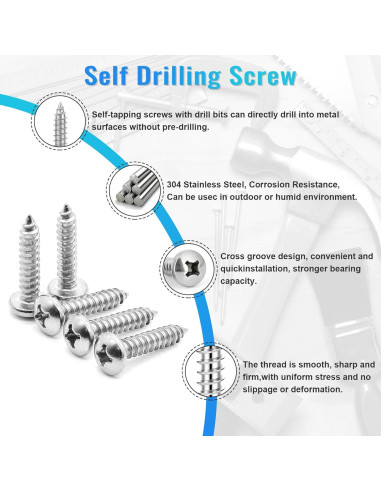 Self Drilling Screw

Self-tapping screws with drill bits can directly drill into metal surfaces without pre-drilling.

304 Stainless Steel, Corrosion Resistance, Can be usec in outdoor or humid environment.

Cross groove design, convenient and quickinstallation, stronger bearing capacity.

The thread is smooth, sharp and firm,with uniform stress and no slippage or deformation.