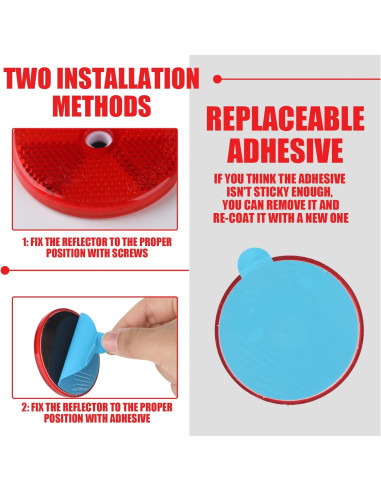 TWO INSTALLATION METHODS

1: FIX THE REFLECTOR TO THE PROPER POSITION WITH SCREWS

2: FIX THE REFLECTOR TO THE PROPER POSITION WITH ADHESIVE

REPLACEABLE ADHESIVE

IF YOU THINK THE ADHESIVE ISN'T STICKY ENOUGH, YOU CAN REMOVE IT AND RE-COAT IT WITH A NEW ONE