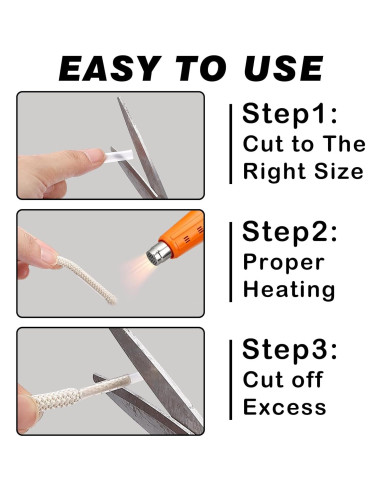 EASY TO USE

Step1:
Cut to The Right Size

Step2:
Proper Heating

Step3:
Cut off Excess