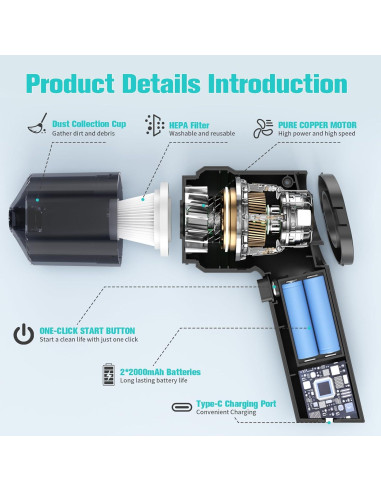 Product Details Introduction

Dust Collection Cup
Gather dirt and debris

HEPA Filter
Washable and reusable

PURE COPPER MOTOR
High power and high speed

ONE-CLICK START BUTTON
Start a clean life with just one click

2*2000mAh Batteries
Long lasting battery life

Type-C Charging Port
Convenient Charging