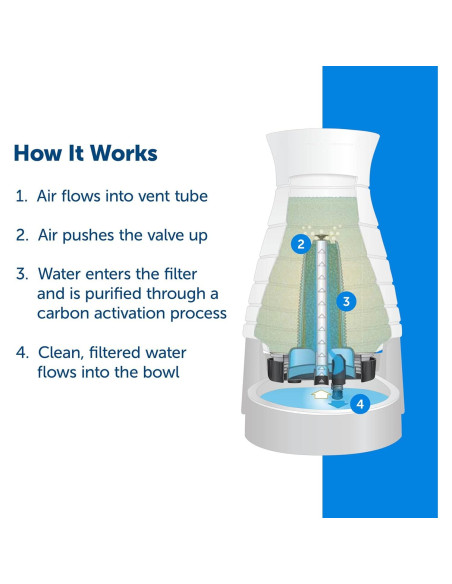 How It Works

1. Air flows into vent tube

2. Air pushes the valve up

3. Water enters the filter and is purified through a carbon activation process

4. Clean, filtered water flows into the bowl

2

3

4