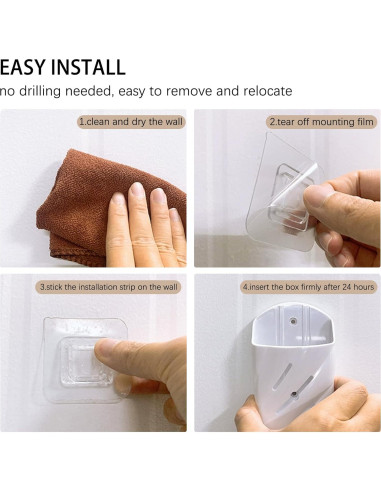 EASY INSTALL
no drilling needed, easy to remove and relocate

1.clean and dry the wall

2.tear off mounting film

3.stick the installation strip on the wall

4.insert the box firmly after 24 hours