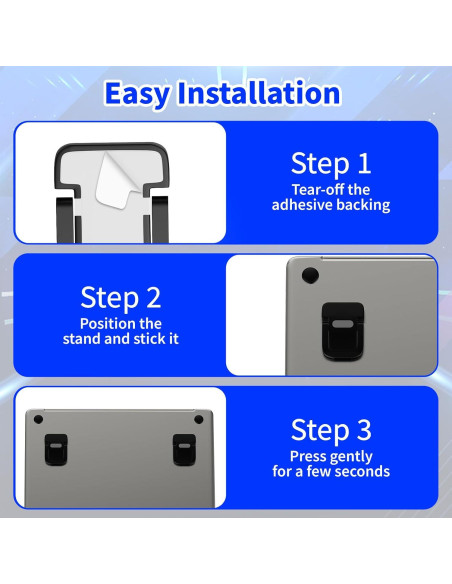 Easy Installation

Step 1
Tear-off the adhesive backing

Step 2
Position the stand and stick it

Step 3
Press gently for a few seconds