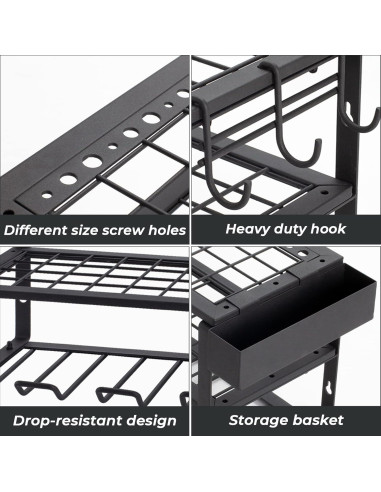 Different size screw holes

Heavy duty hook

Drop-resistant design

Storage basket